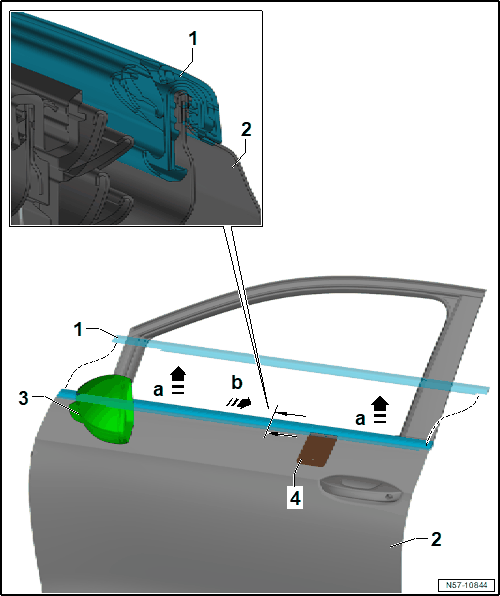 1
2
1
3
a
b
a
4
2
N57-10844