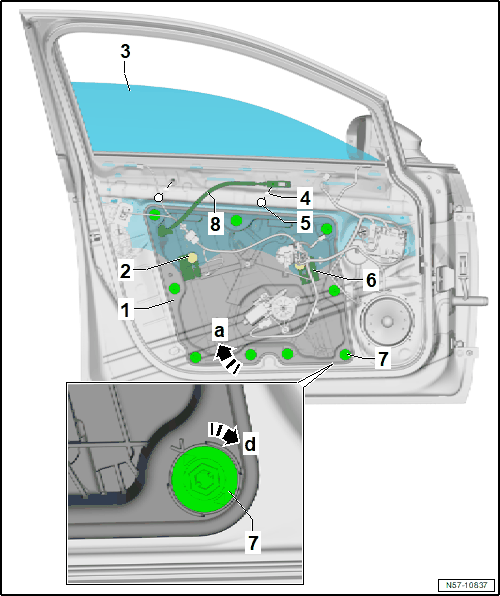 3
4
8
5
2
6
1
a
7
d
7
N57-10837