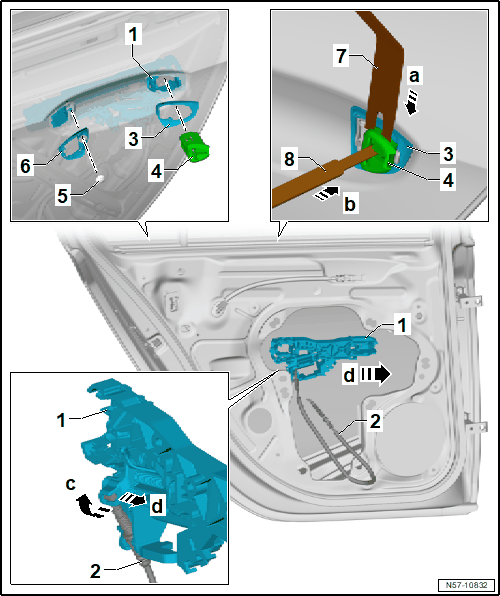 1
3
6
4
5
7
a
8
3
4
b
1
d
2
1
c
d
2
N57-10832