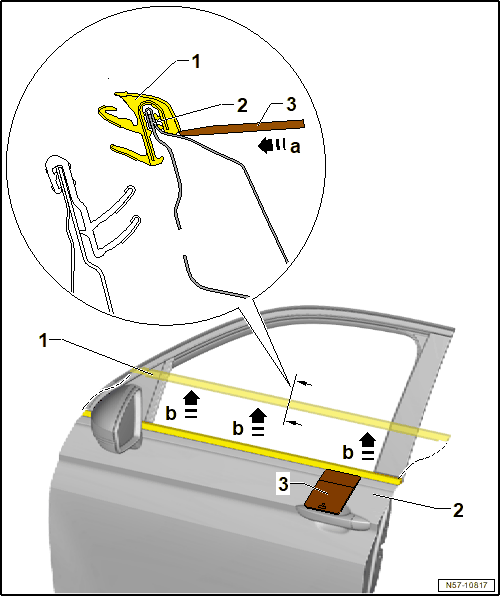 1
2
3
a
1
b
b
b
3
2
N57-10817