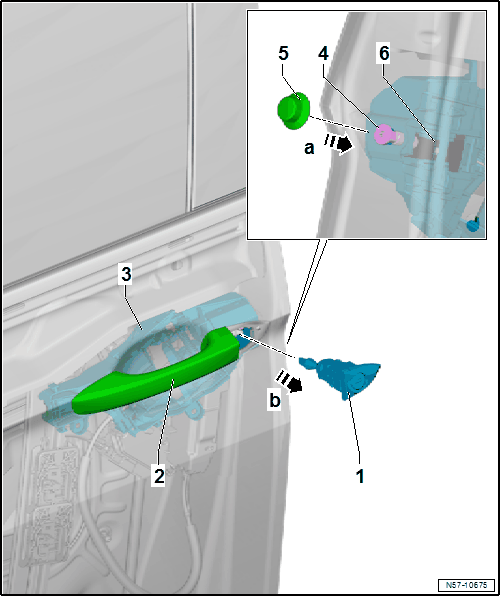 5
4
6
a
3
b
2
1
N57-10675