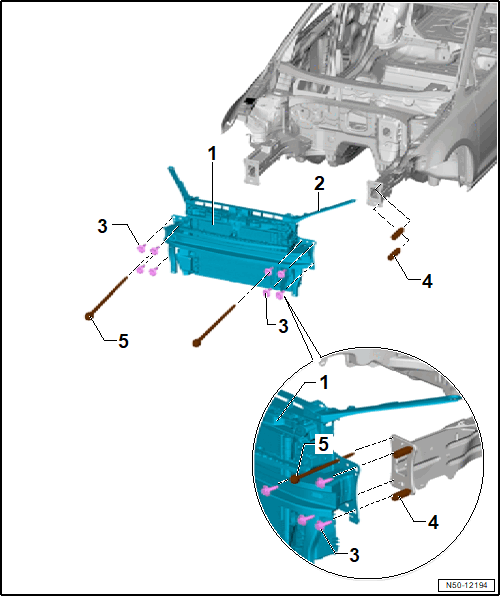 1
2
3
4
3
5
1
5
4
3
N50-12194