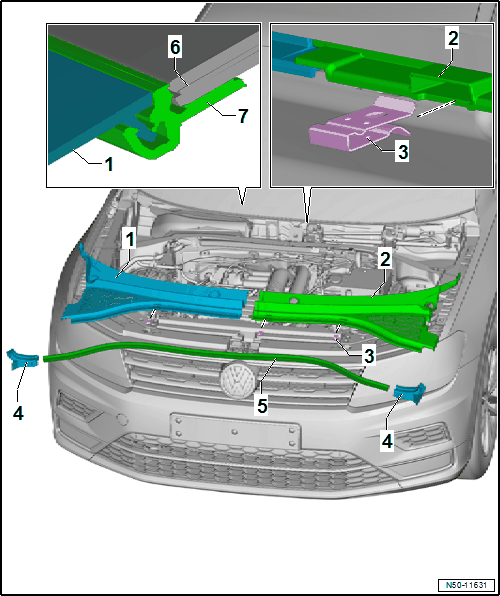 6
7
1
2
3
1
2
3
4
5
4
N50-11631