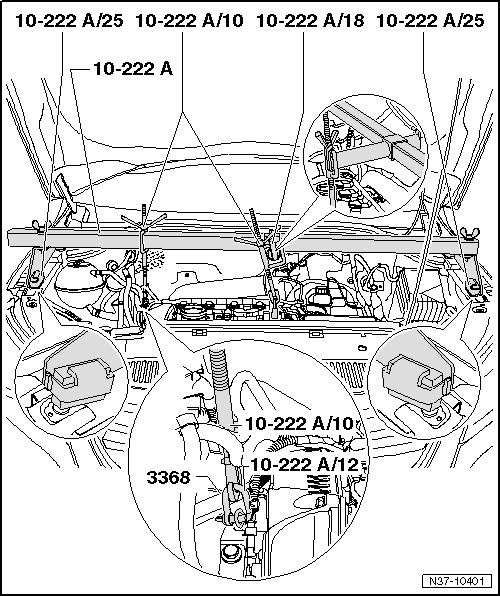 10-222 A/25 10-222 A/10 10-222 A/18 10-222 A/25

10-222 A

10-222 A/10

10-222 A/12

3368

N37-10401