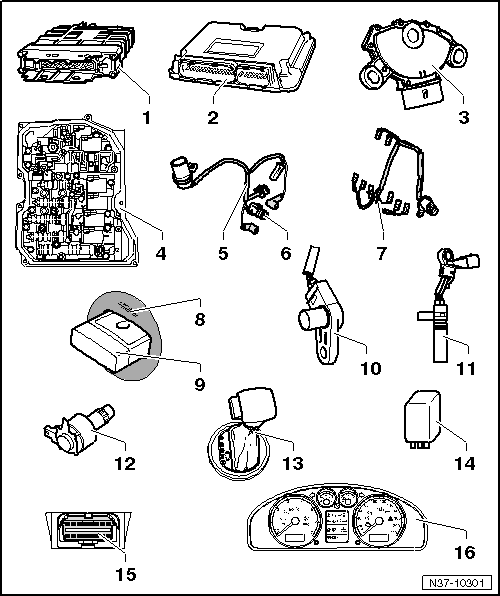 1
2
3
4
5
6
7
8
9
10
11
12
13
14
15
16
N37-10301