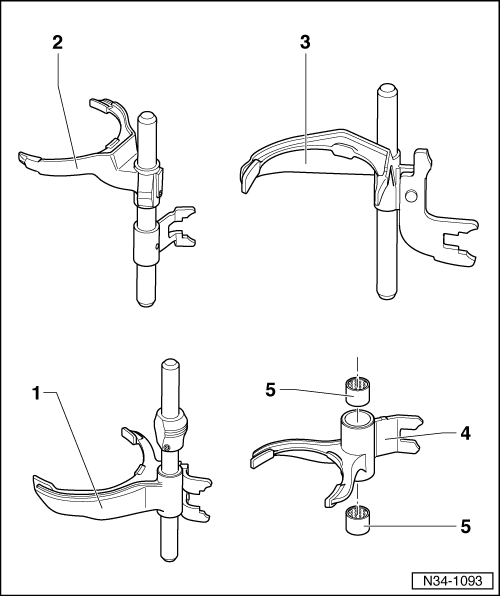 2

3

1

5

4

5

N34-1093