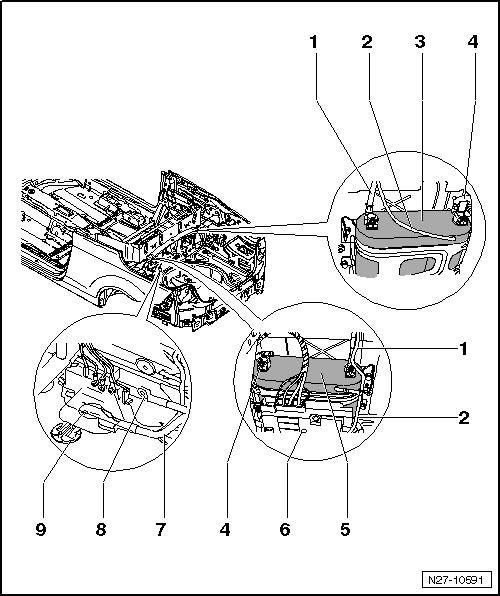 1 2 3 4

1

2

9 8 7 4 6 5

N27-10591