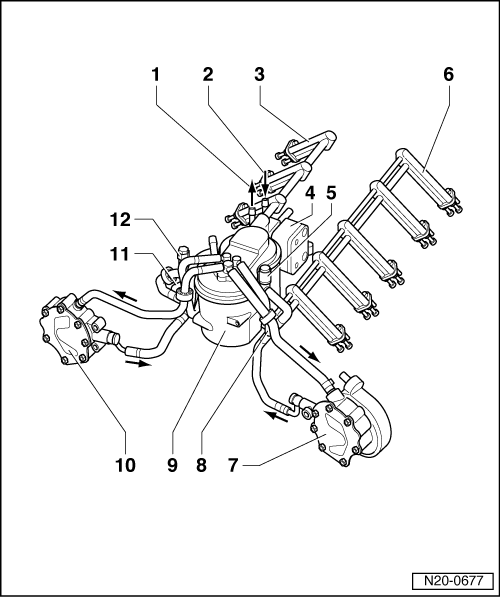 1
2
3
6
4
5
12
11
10
9
8
7
N20-0677