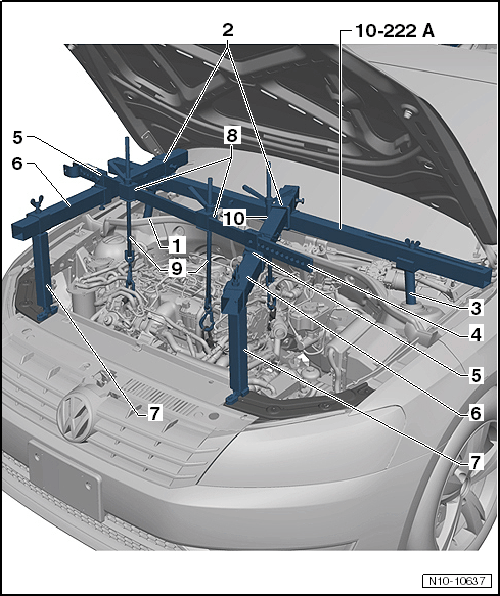 2
10-222 A
5
6
8
10
1
9
3
4
5
6
7
7
N10-10637