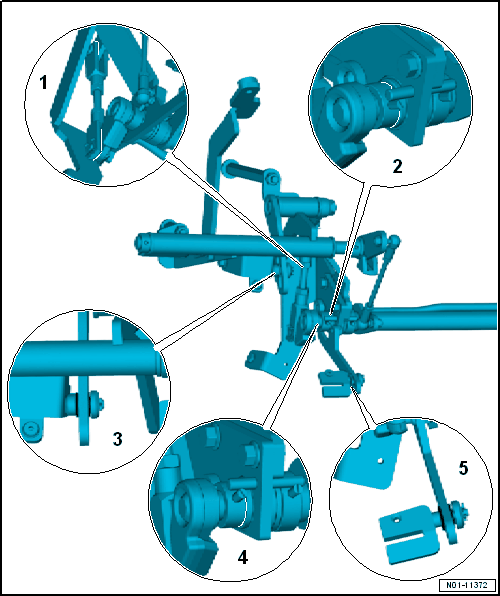 1
2
3
4
5
N01-11372