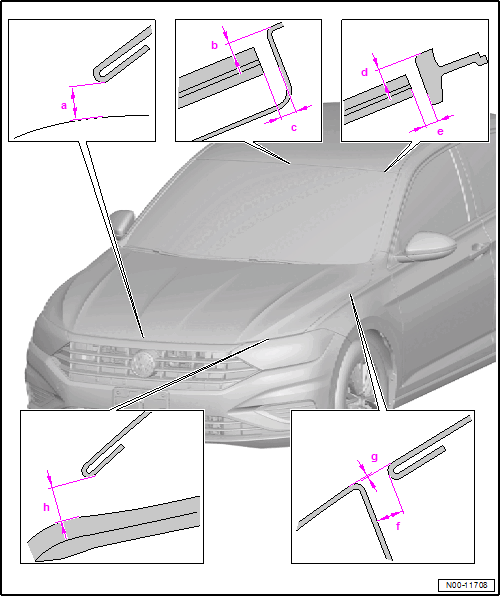 a

b

c

d

e

h

g

f

N00-11708