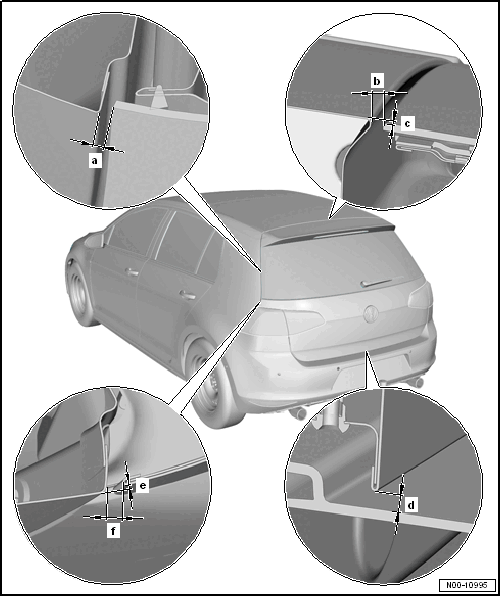 a
b
c
e
f
d
N00-10995