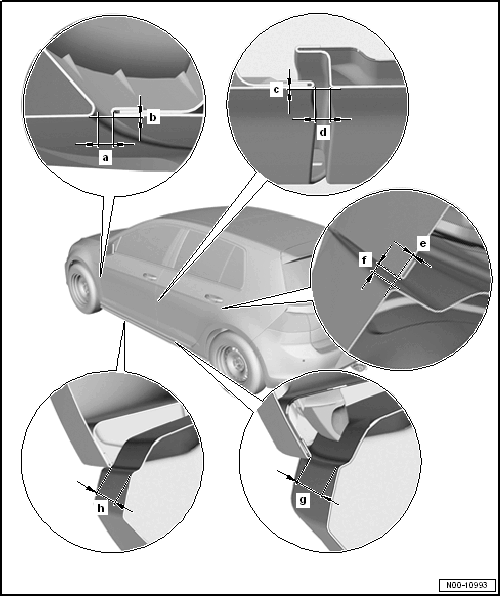 b
a
c
d
e
f
h
g
N00-10993