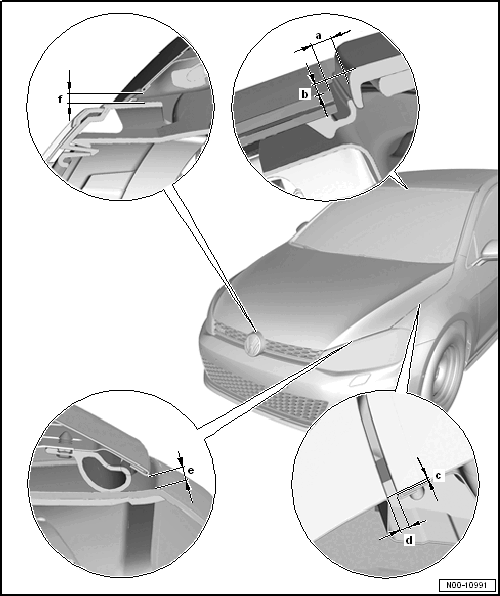 f
a
b
e
c
d
N00-10991