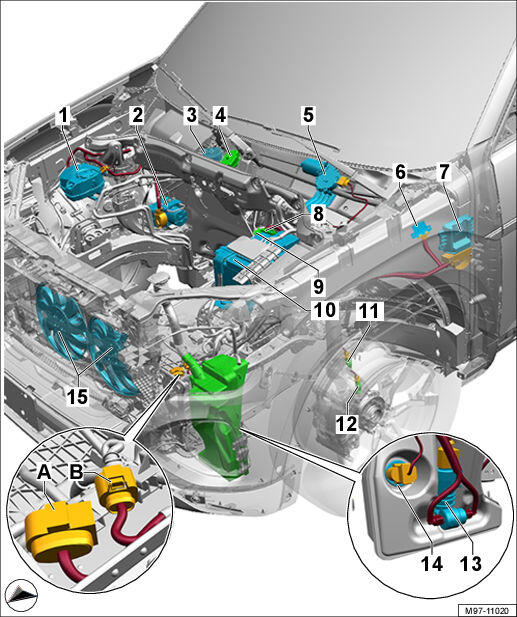 1
2
3
4
5
6
7
8
9
10
11
12
15
A
B
14
13
M97-11020