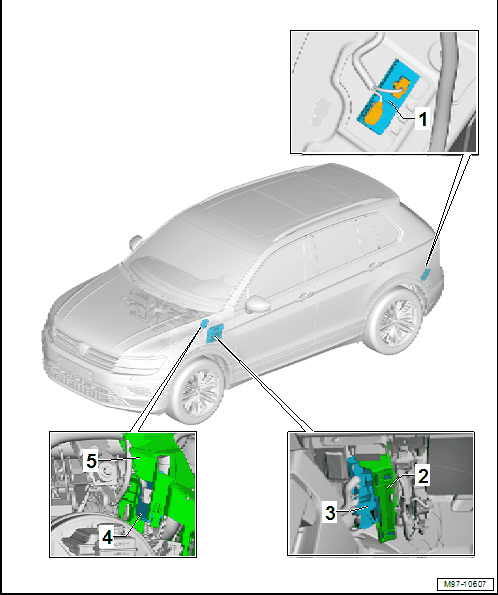 1

5

4

2

3

M97-10607