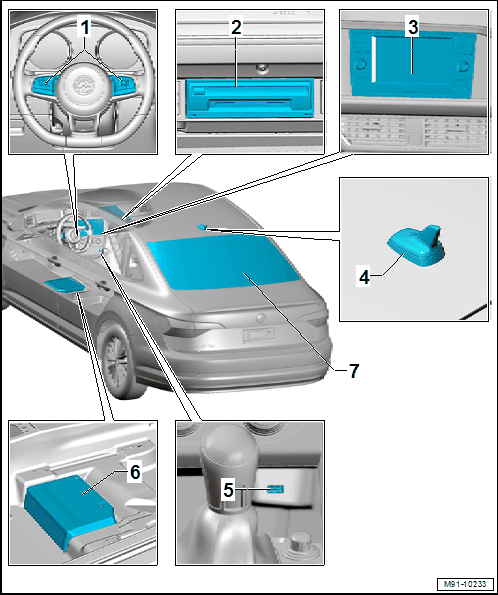 1

2

3

4

7

6

5

M91-10233