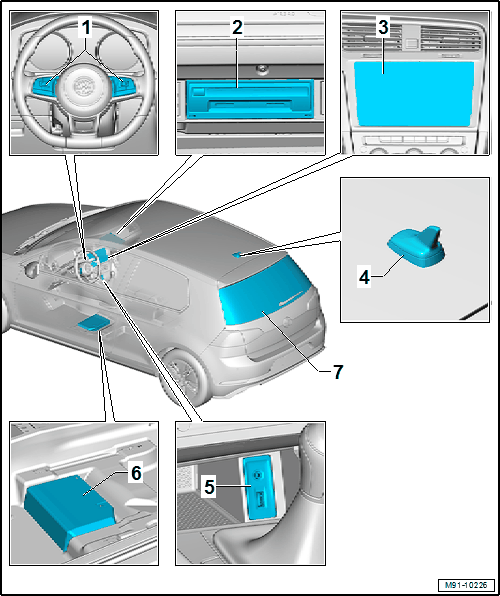 1
2
3
4
7
6
5
M91-10226