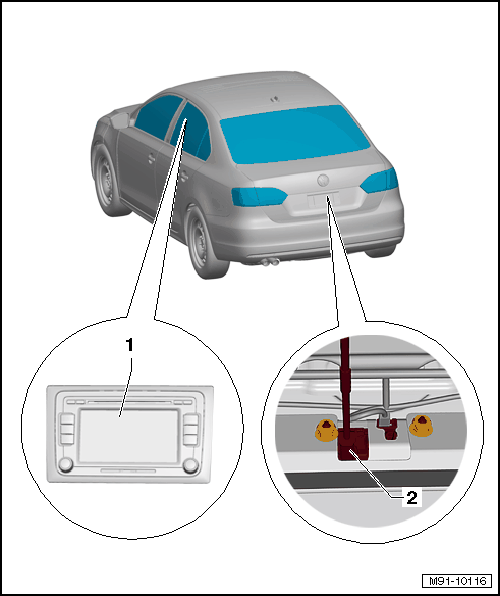 1

2

M91-10116