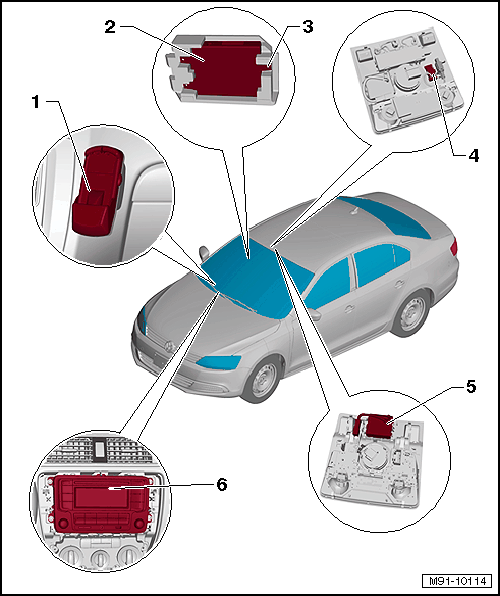 2
3
1
4
5
6
M91-10114