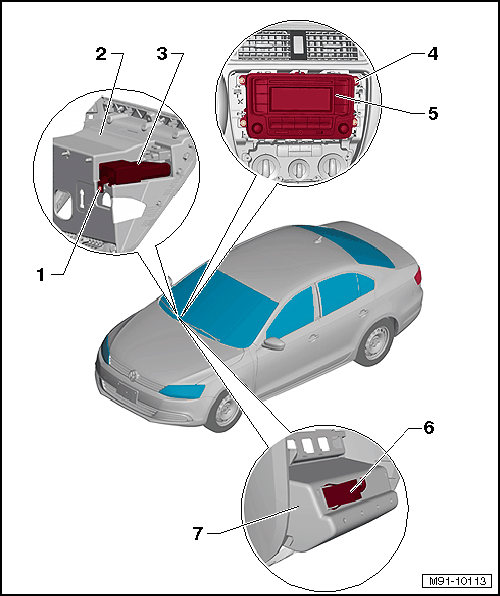 2
3
4
5
1
6
7
M91-10113