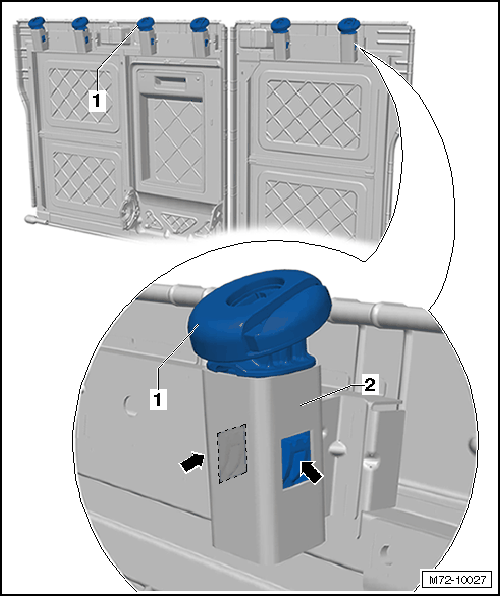 1

1

2

M72-10027