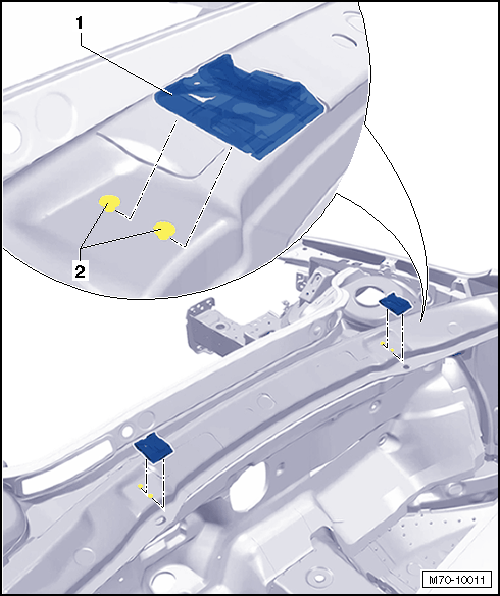 1

2

M70-10011