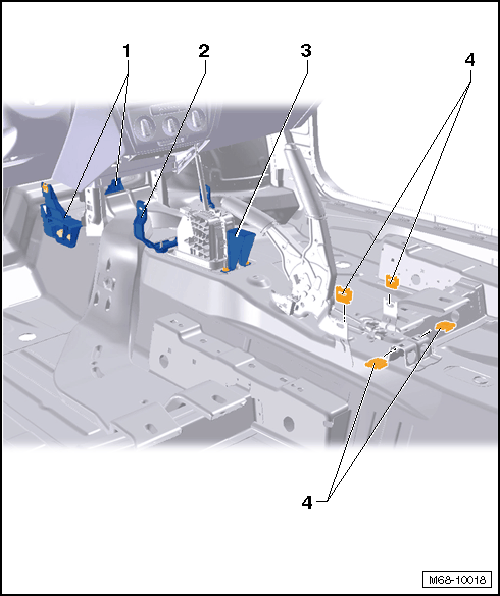 1
2
3
4
4
M68-10018