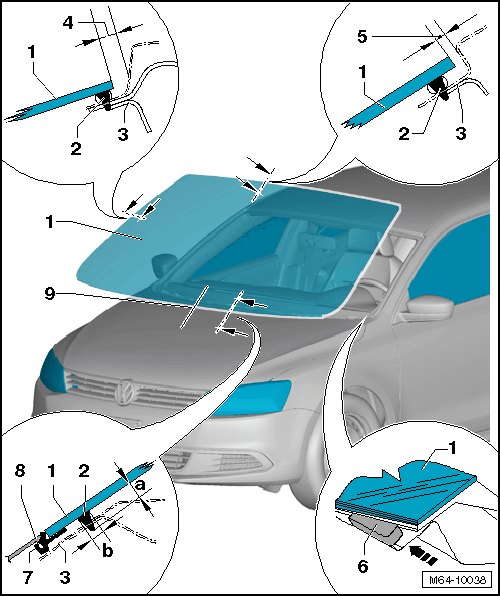 4
1
2
3
5
1
2
3
1
9
8
1
2
a
b
7
3
1
6
M64-10038