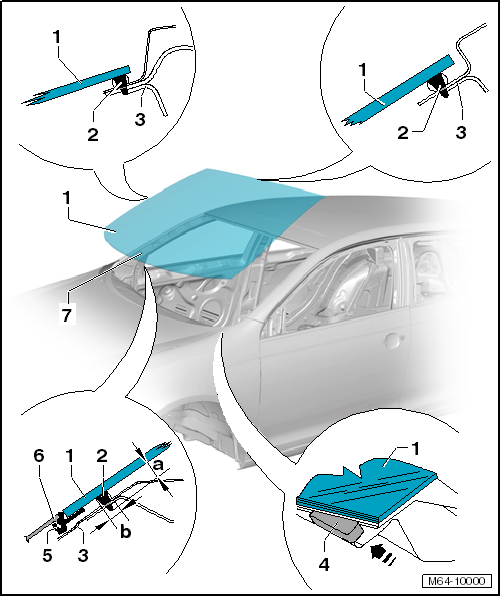 1
2
3
1
2
3
1
7
6
1
2
a
b
5
3
1
4
M64-10000