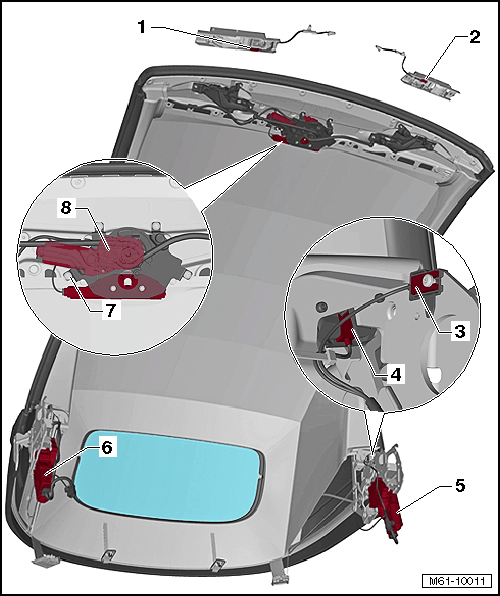 1
2
8
7
3
4
6
5
M61-10011