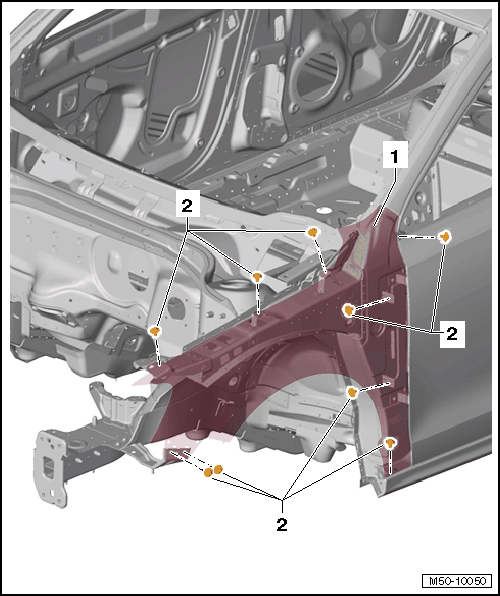 1

2

2

2

M50-10050