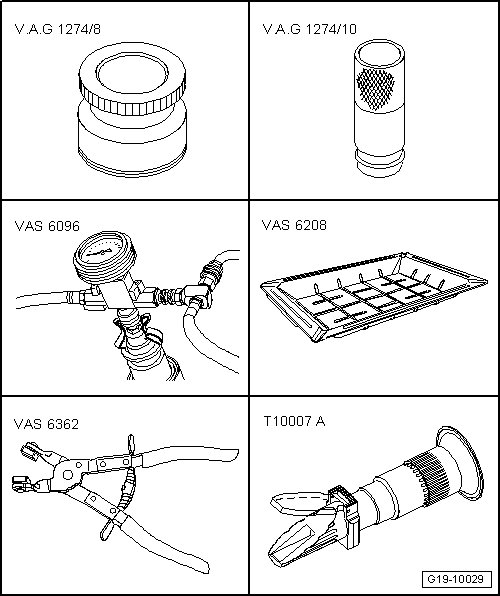 V.A.G 1274/8

V.A.G 1274/10

VAS 6096

VAS 6208

VAS 6362

T10007 A

G19-10029