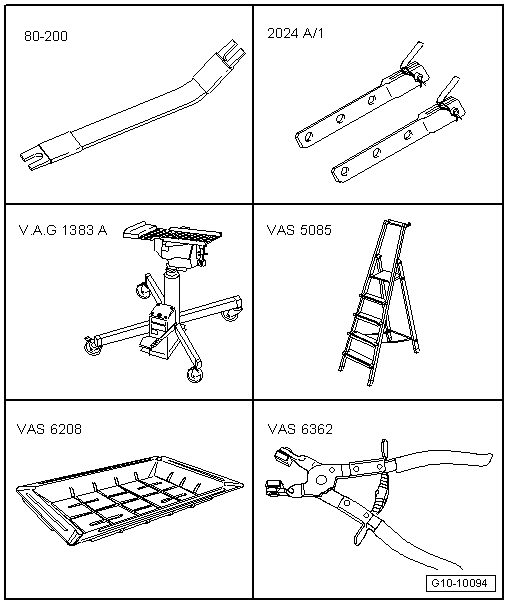 80-200

2024 A/1

V.A.G 1383 A

VAS 5085

VAS 6208

VAS 6362

G10-10094