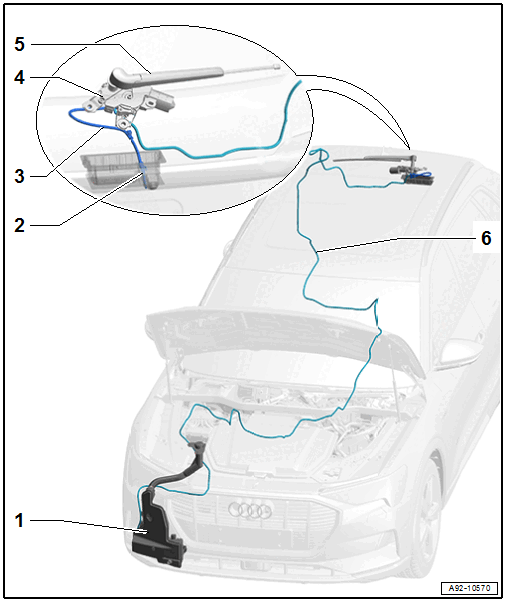 5
4
3
2
6
1
A92-10570