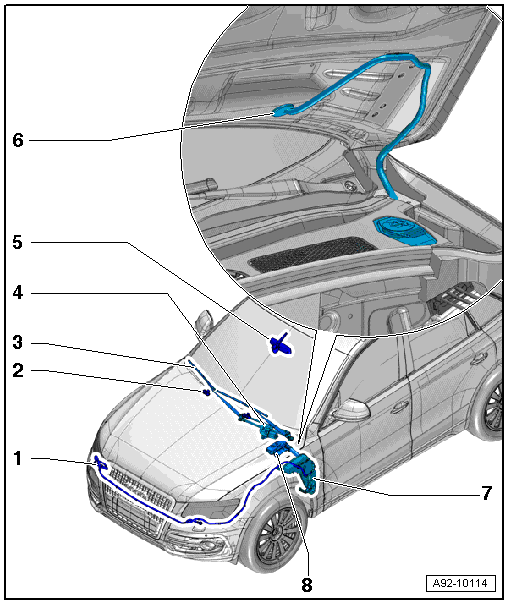 6

5

4

3

2

1

7

8

A92-10114