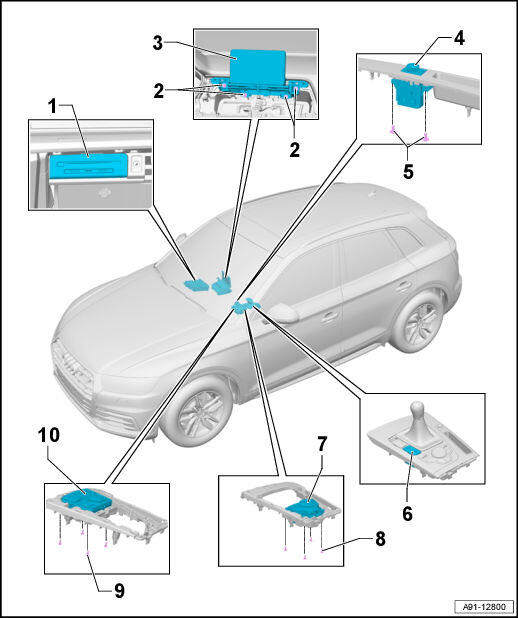 3
2
2
4
5
1
10
7
6
8
9
A91-12800