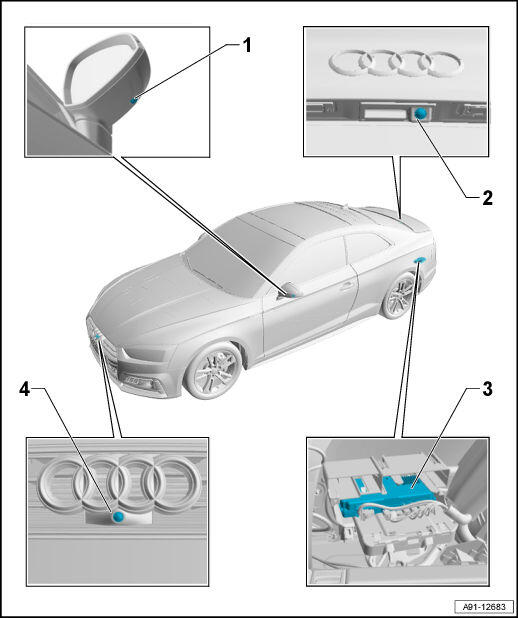 1

2

4

3

A91-12683