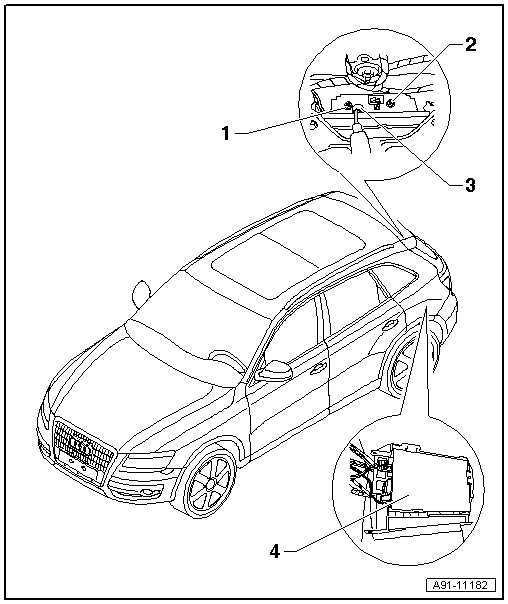 2
1
3
4
A91-11182