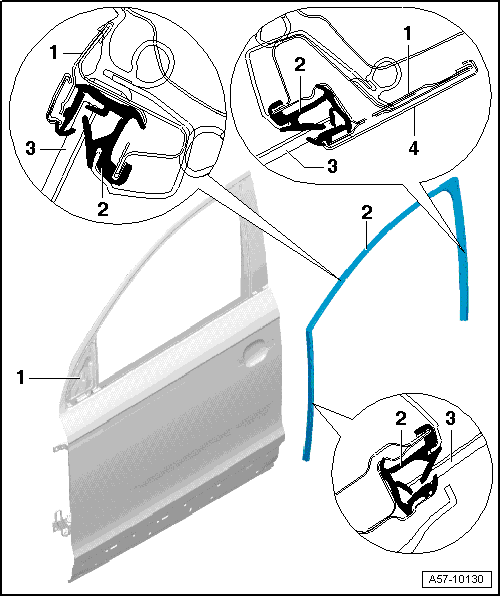 1
3
2
2
1
4
3
2
1
2
3
A57-10130