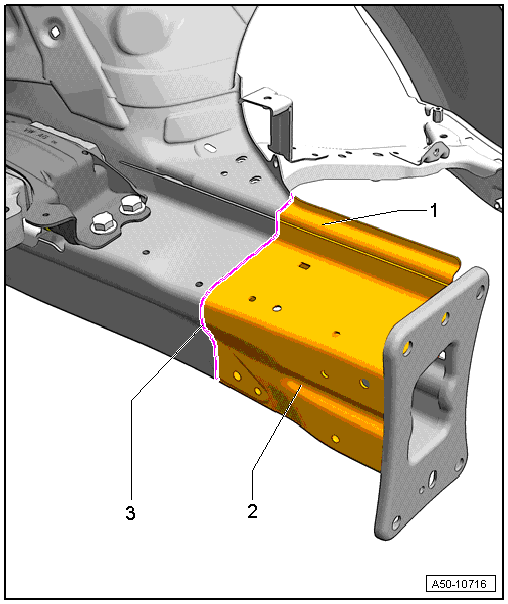 1
3
2
A50-10716