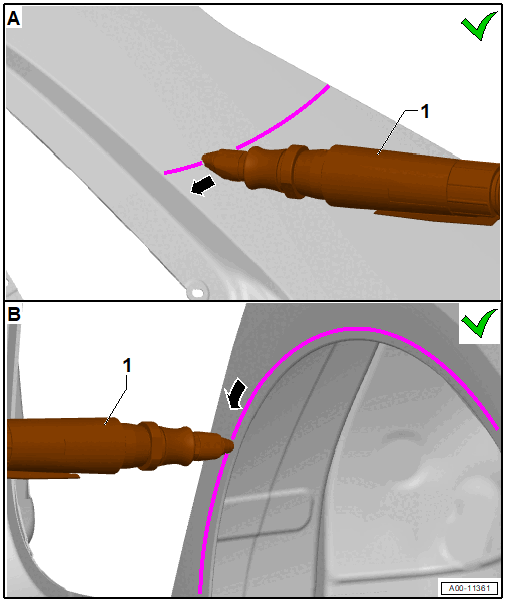 A

1

B

1

A00-11361