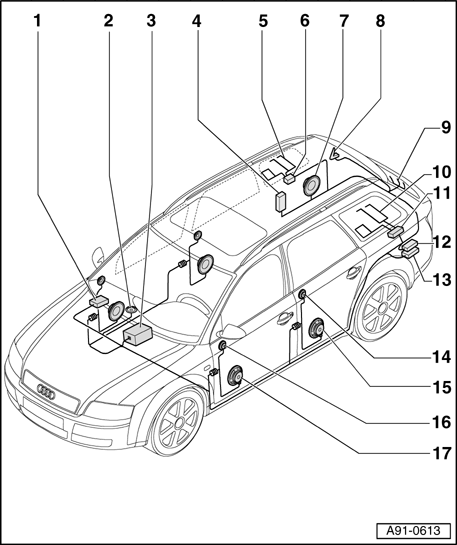 1
2
3
4
5
6
7
8
9
10
11
12
13
14
15
16
17
A91-0613