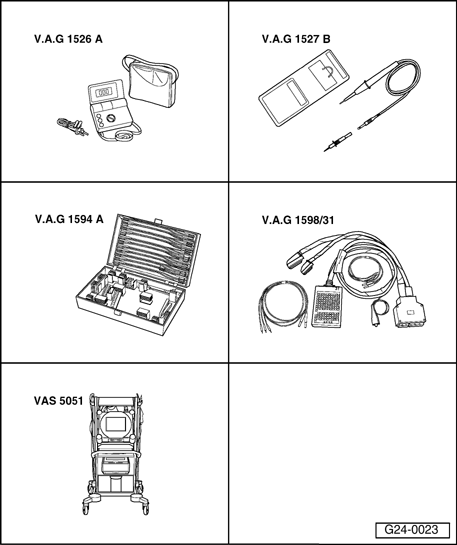 V.A.G 1526 A

V.A.G 1527 B

V.A.G 1594 A

V.A.G 1598/31

VAS 5051

G24-0023