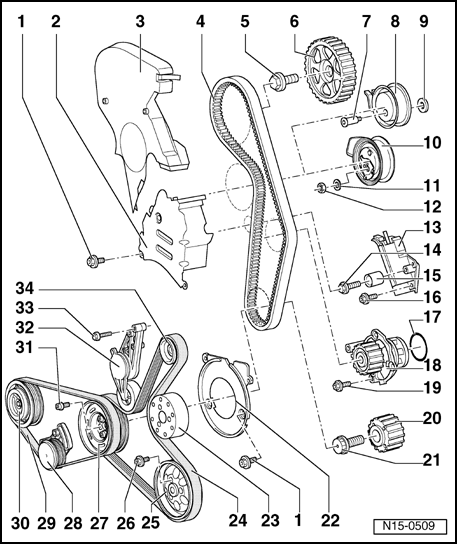 1 2 3 4 5 6 7 8 9
10
11
12
13
14
15
16
17
18
19
20
21
34
33
32
31
30 29 28 27 26 25 24 23 1 22
N15-0509