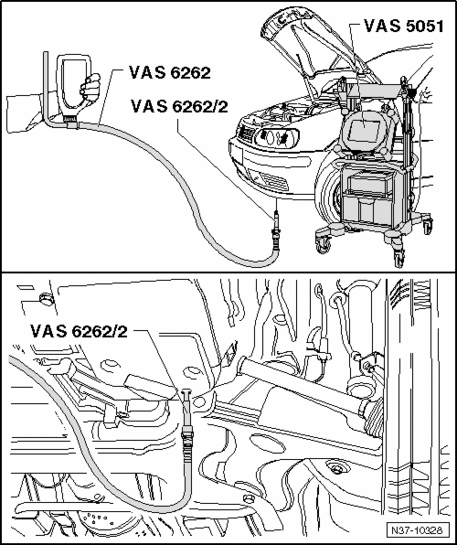 VAS 5051

VAS 6262

VAS 6262/2

VAS 6262/2

N37-10328