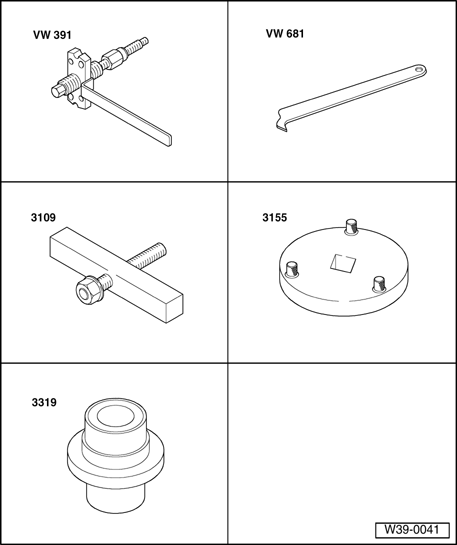 VW 391

VW 681

3109

3155

3319

W39-0041