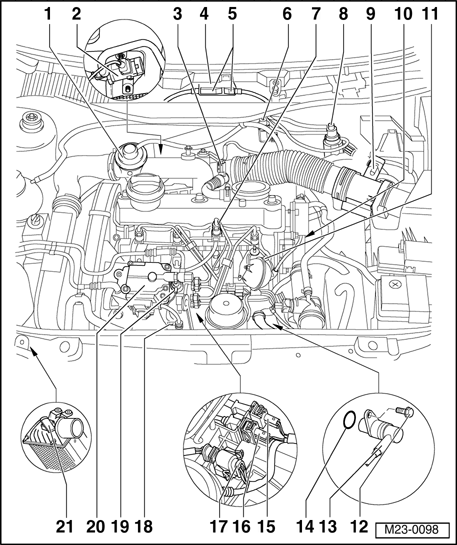 1 2 3 4 5 6 7 8 9 10 11

21 20 19 18 17 16 15 14 13 12

M23-0098