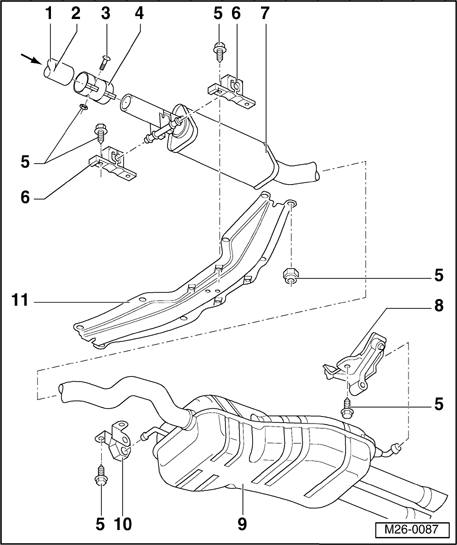 1
2
3
4
5
6
7
5
6
5
11
8
5
5
10
9
M26-0087