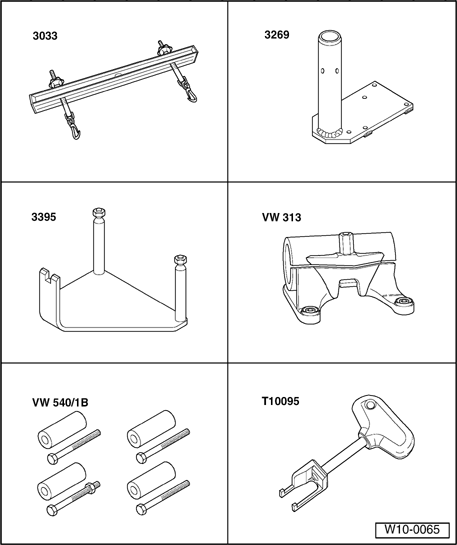 3033

3269

3395

VW 313

VW 540/1B

T10095

W10-0065